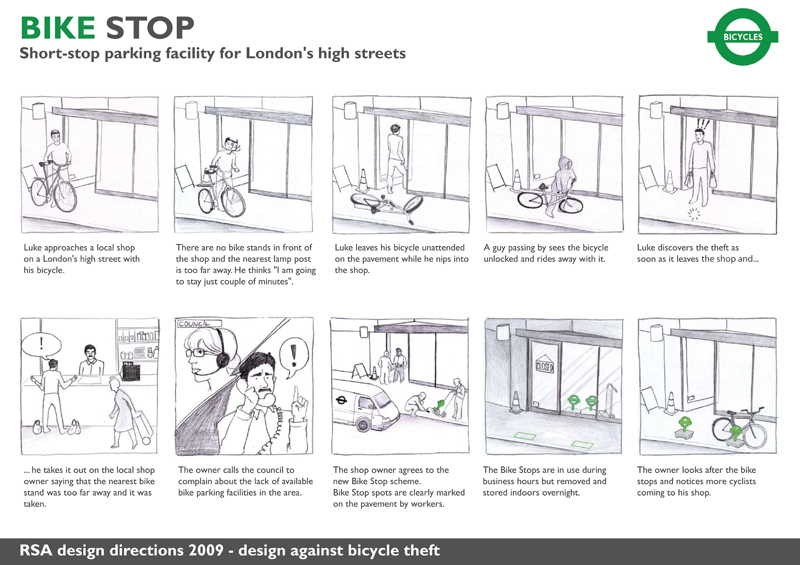 BIKE STOP
Short-stop parking facility for London's high streets

BICYCLES

Luke approaches a local shop on a London's high street with his bicycle.

There are no bike stands in front of the shop and the nearest lamp post is too far away. He thinks "I am going to stay just couple of minutes".

Luke leaves his bicycle unattended on the pavement while he nips into the shop.

A guy passing by sees the bicycle unlocked and rides away with it.

Luke discovers the theft as soon as it leaves the shop and...

COUNCIL

CLOSED

... he takes it out on the local shop owner saying that the nearest bike stand was too far away and it was taken.

The owner calls the council to complain about the lack of available bike parking facilities in the area.

The shop owner agrees to the new Bike Stop scheme.
Bike Stop spots are clearly marked on the pavement by workers.

The Bike Stops are in use during business hours but removed and stored indoors overnight.

The owner looks after the bike stops and notices more cyclists coming to his shop.

RSA design directions 2009 - design against bicycle theft