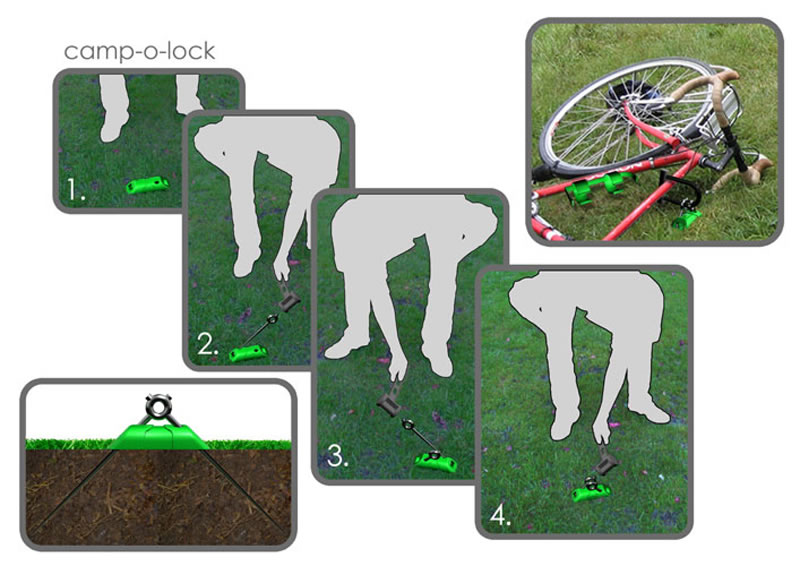 camp-o-lock

1.

2.

3.

4.