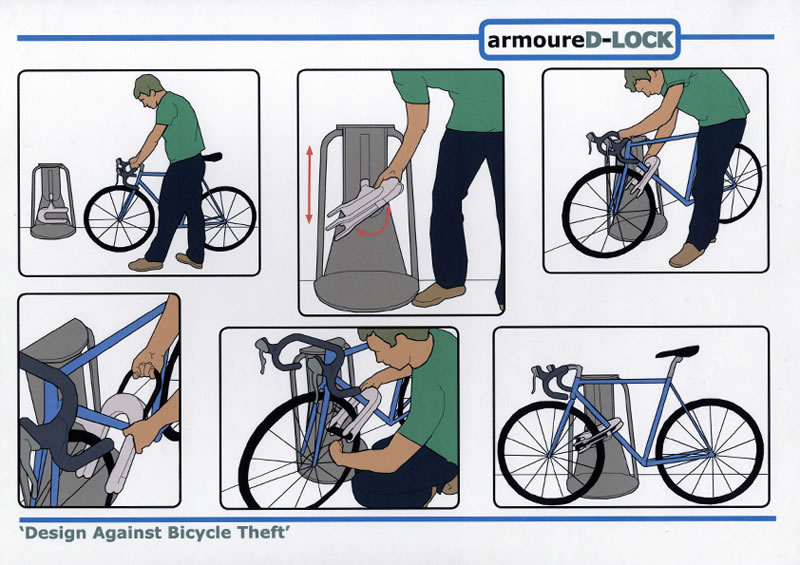 armoureD-LOCK

'Design Against Bicycle Theft'