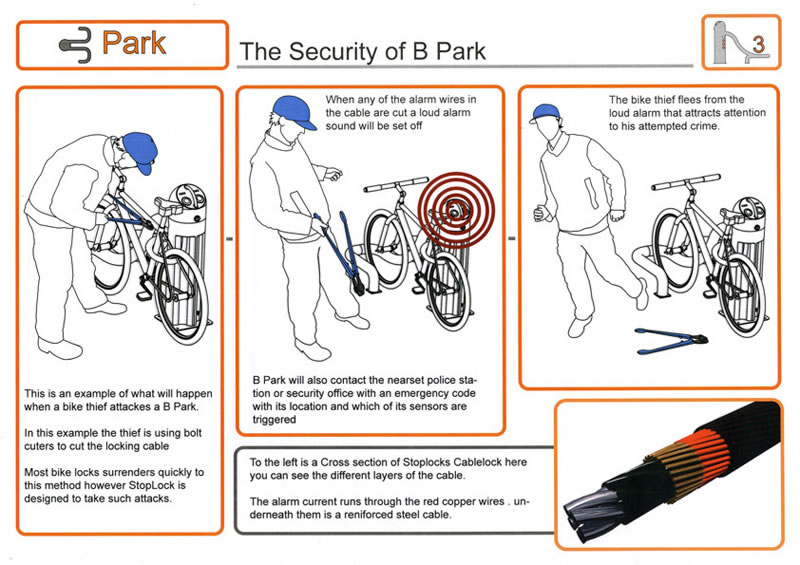 Park

The Security of B Park

3

This is an example of what will happen when a bike thief attackes a B Park.

In this example the thief is using bolt cuters to cut the locking cable

Most bike locks surrenders quickly to this method however StopLock is designed to take such attacks.

When any of the alarm wires in the cable are cut a loud alarm sound will be set off

B Park will also contact the nearset police station or security office with an emergency code with its location and which of its sensors are triggered

The bike thief flees from the loud alarm that attracts attention to his attempted crime.

To the left is a Cross section of Stoplocks Cablelock here you can see the different layers of the cable.

The alarm current runs through the red copper wires . underneath them is a reniforced steel cable.